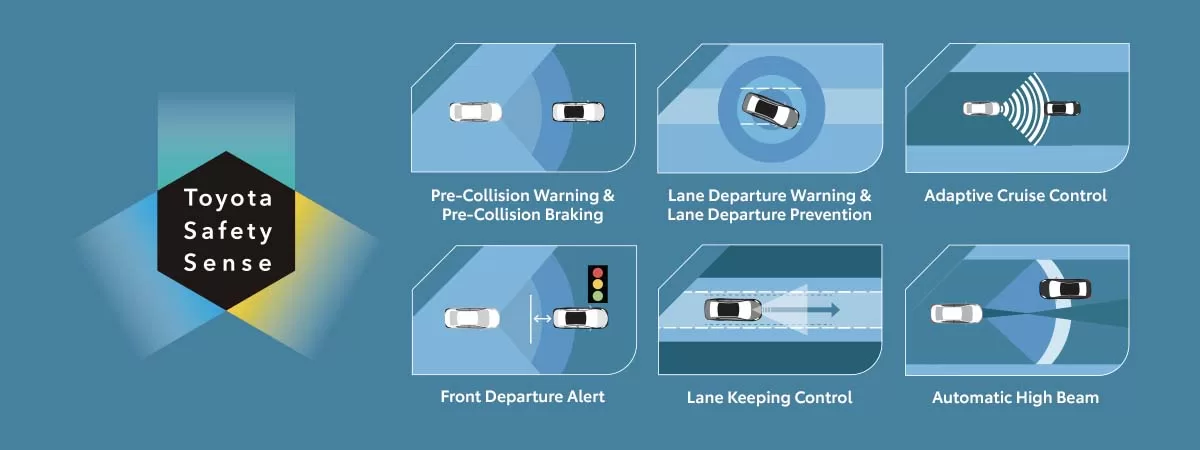 Toyota Safety Sense

Pre-Collision Warning & Pre-Collision Braking

Lane Departure Warning & Lane Departure Prevention

Adaptive Cruise Control

Front Departure Alert

Lane Keeping Control

Automatic High Beam